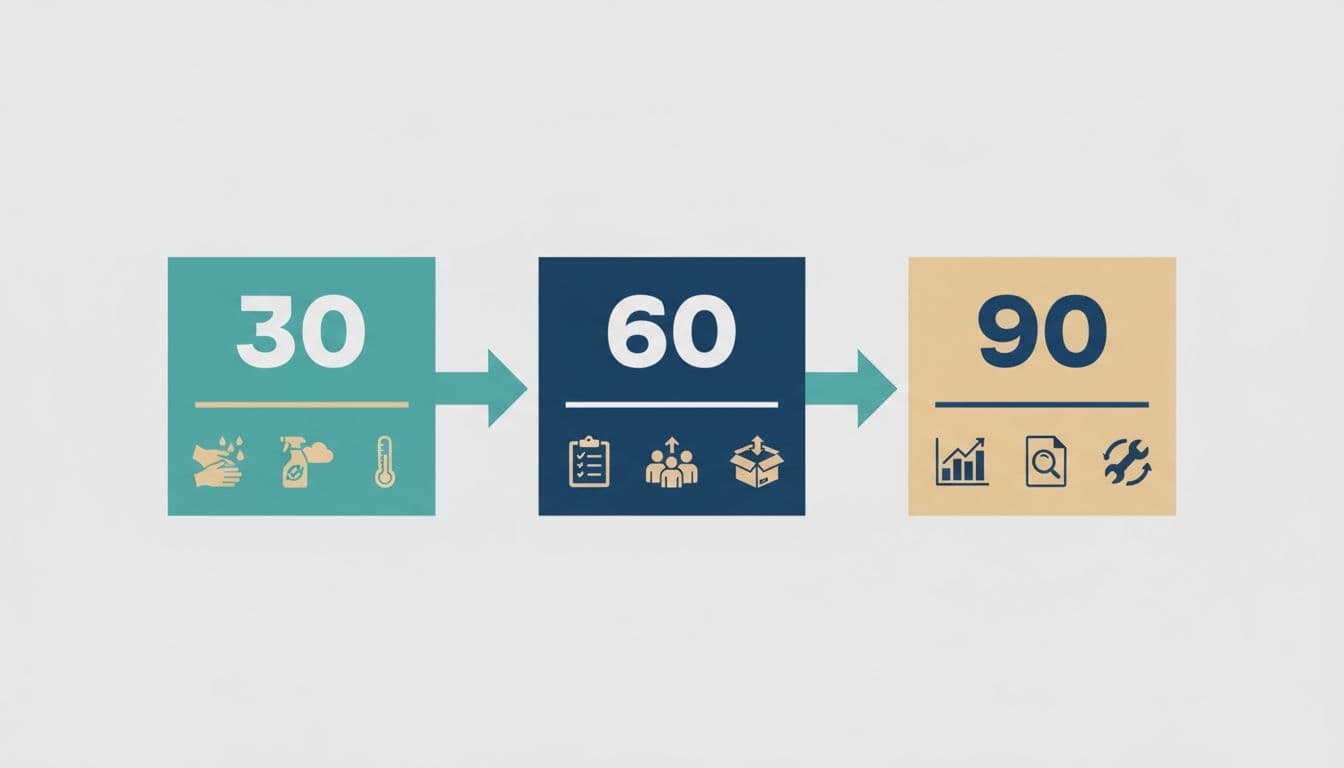 30

60

90