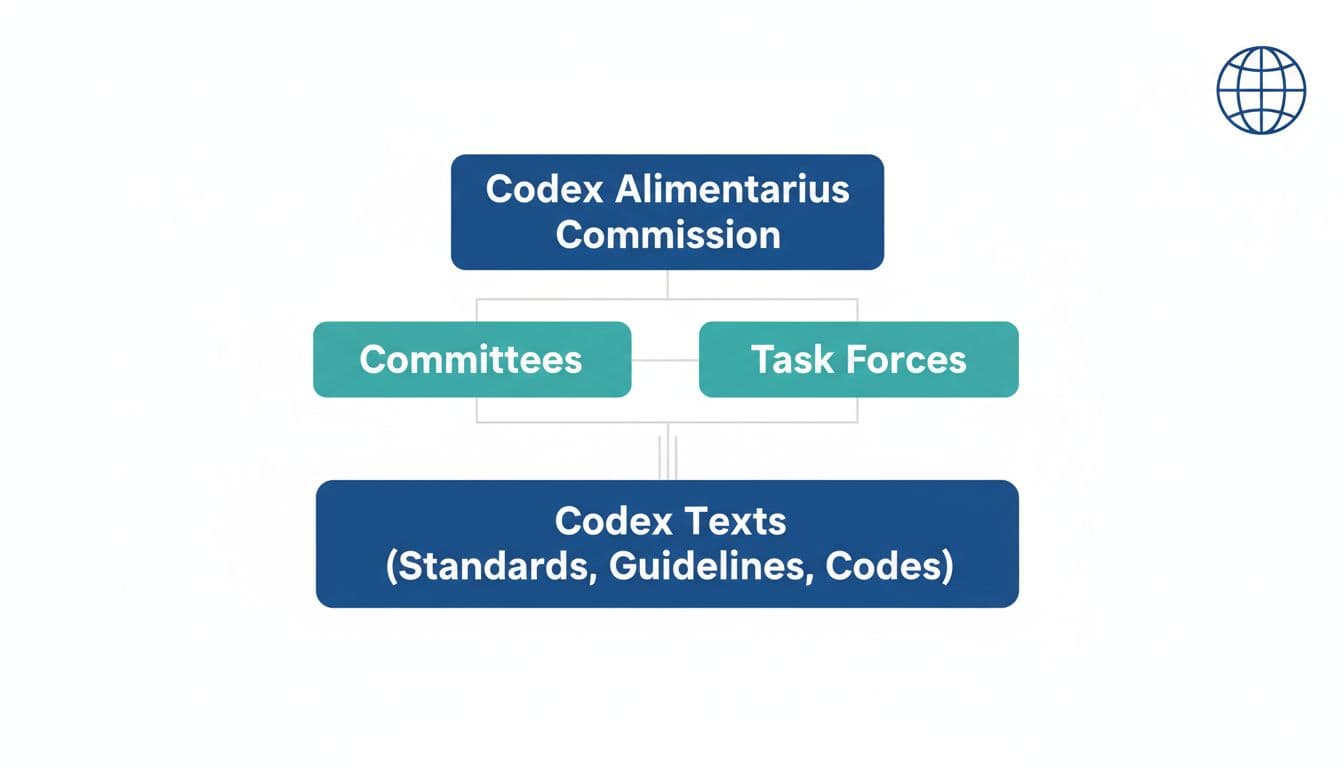 Codex Alimentarius Commission

Committees

Task Forces

Codex Texts (Standards, Guidelines, Codes)