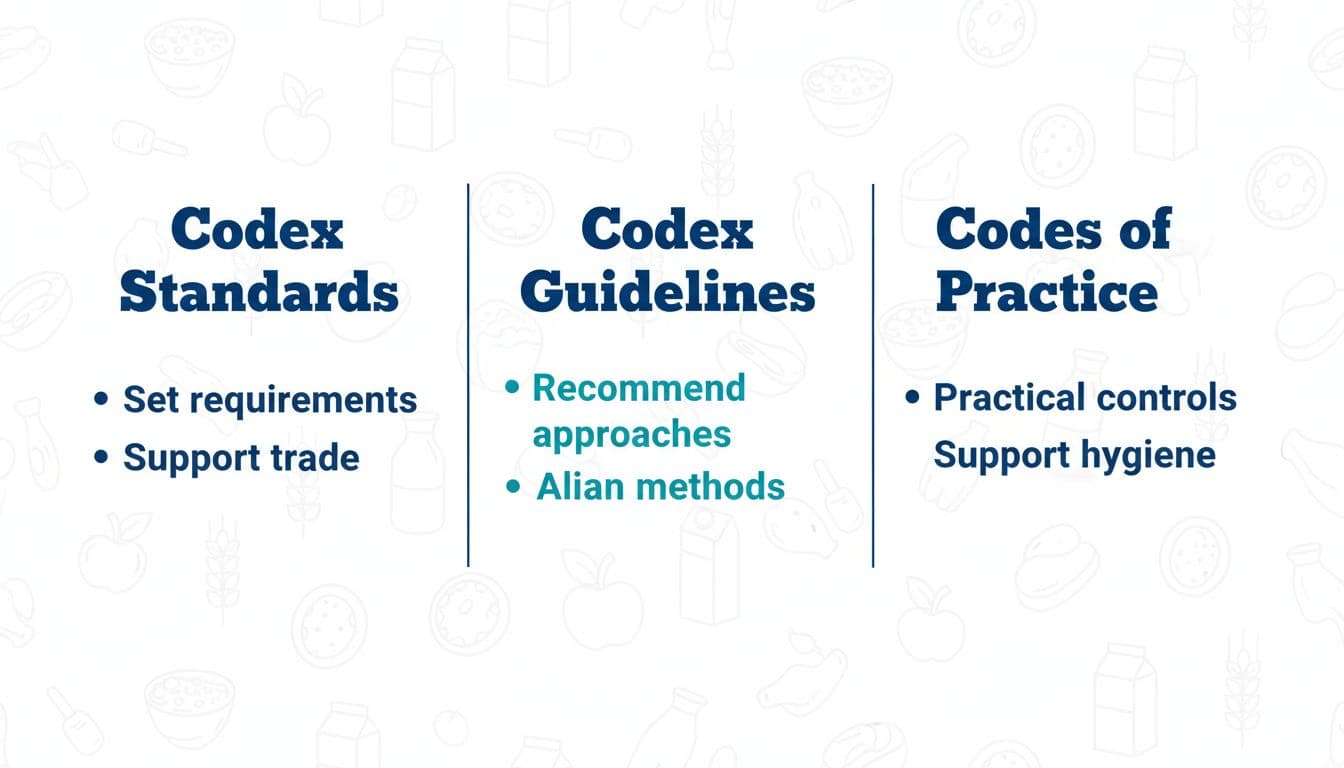 Codex Standards

• Set requirements
• Support trade

Codex Guidelines

• Recommend approaches
• Alian methods

Codes of Practice

• Practical controls
Support hygiene